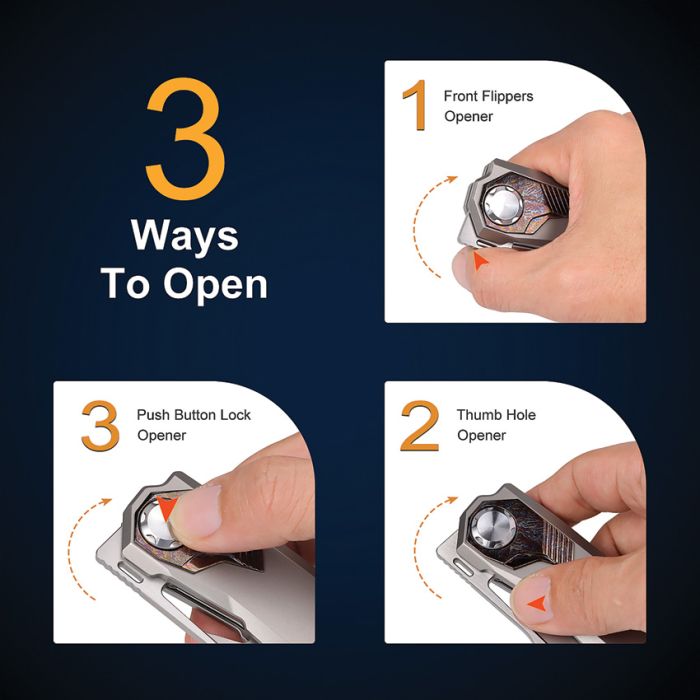 3
Ways
To Open

1 Front Flippers Opener

3 Push Button Lock Opener

2 Thumb Hole Opener